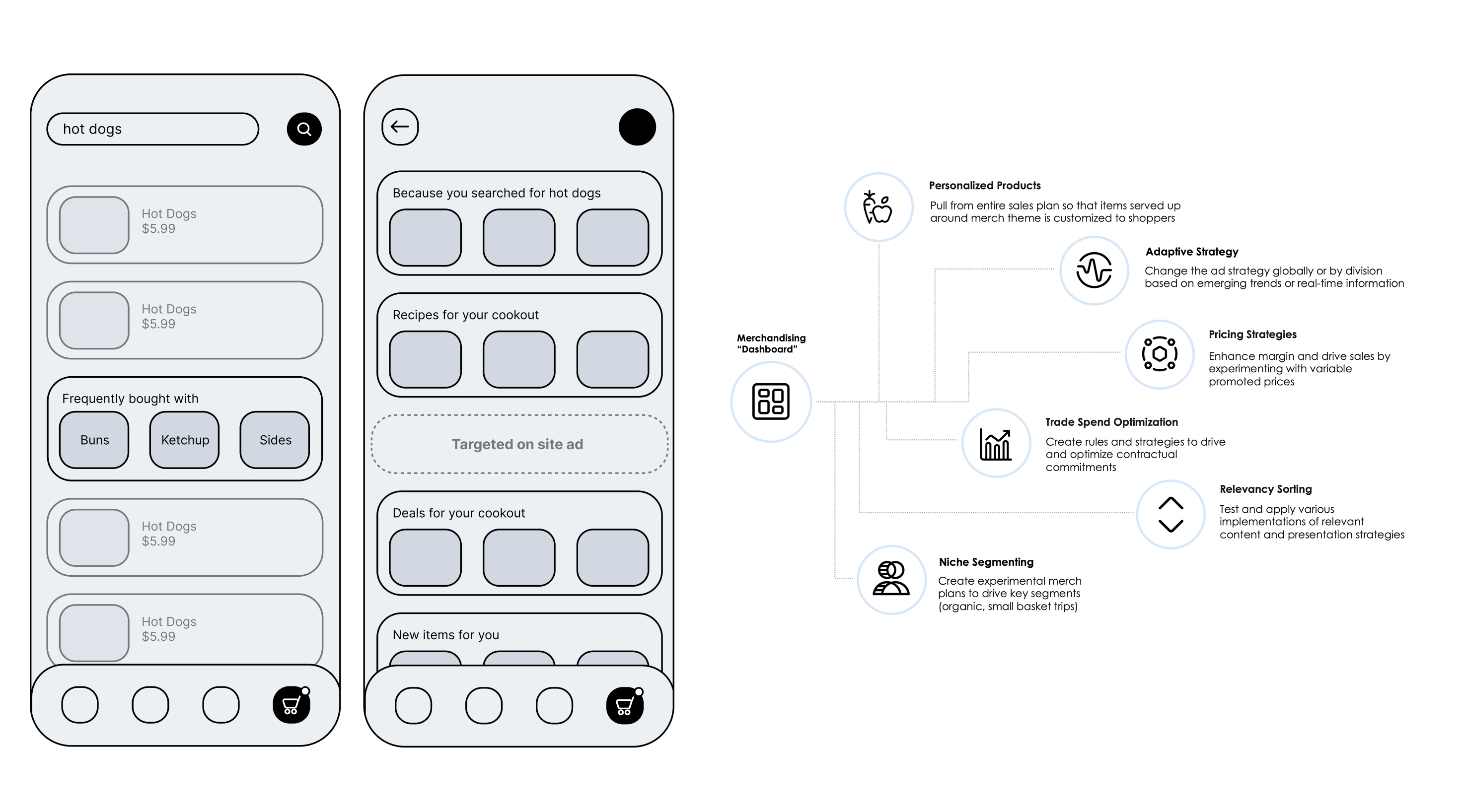 hot dogs

Hot Dogs
$5.99

Hot Dogs
$5.99

Frequently bought with

Buns

Ketchup

Sides

Hot Dogs
$5.99

Hot Dogs
$5.99

Because you searched for hot dogs

Recipes for your cookout

Targeted on site ad

Deals for your cookout

New items for you

Merchandising "Dashboard"

Personalized Products
Pull from entire sales plan so that items served up around merch theme is customized to shoppers

Adaptive Strategy
Change the ad strategy globally or by division based on emerging trends or real-time information

Pricing Strategies
Enhance margin and drive sales by experimenting with variable promoted prices

Trade Spend Optimization
Create rules and strategies to drive and optimize contractual commitments

Relevancy Sorting
Test and apply various implementations of relevant content and presentation strategies

Niche Segmenting
Create experimental merch plans to drive key segments (organic, small basket trips)